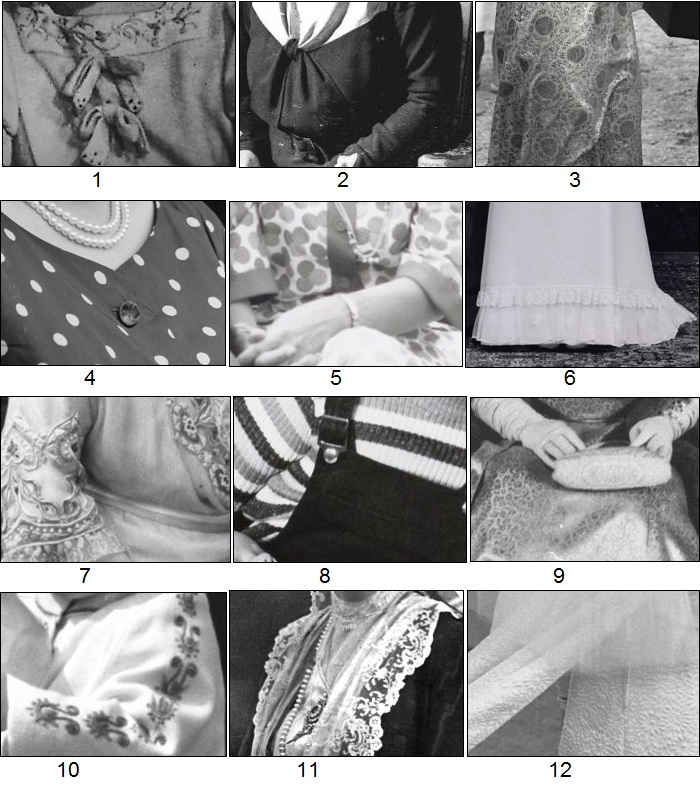 1
2
3
4
5
6
7
8
9
10
11
12